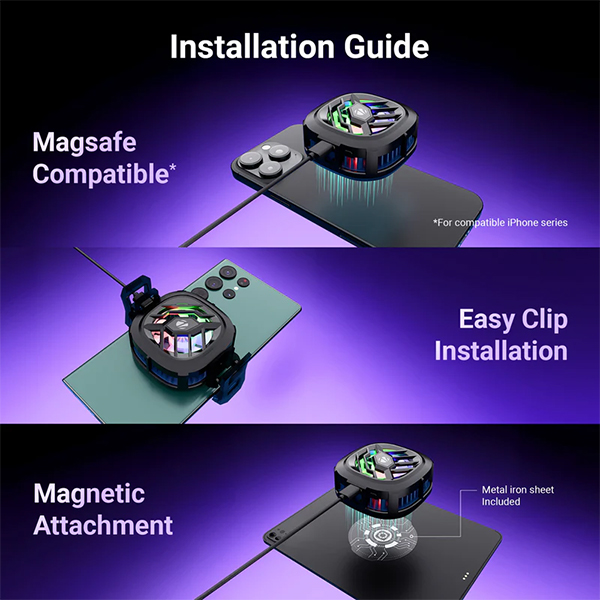 Installation Guide

Magsafe Compatible*

*For compatible iPhone series

Easy Clip Installation

Magnetic Attachment

Metal iron sheet Included